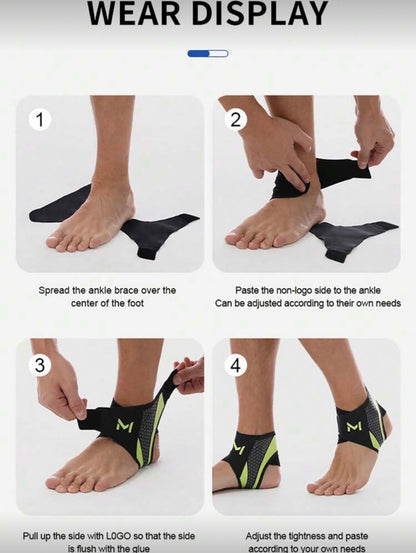 WEAR DISPLAY

1

Spread the ankle brace over the center of the foot

2

Paste the non-logo side to the ankle
Can be adjusted according to their own needs

3

Pull up the side with L0GO so that the side is flush with the glue

4

Adjust the tightness and paste according to your own needs